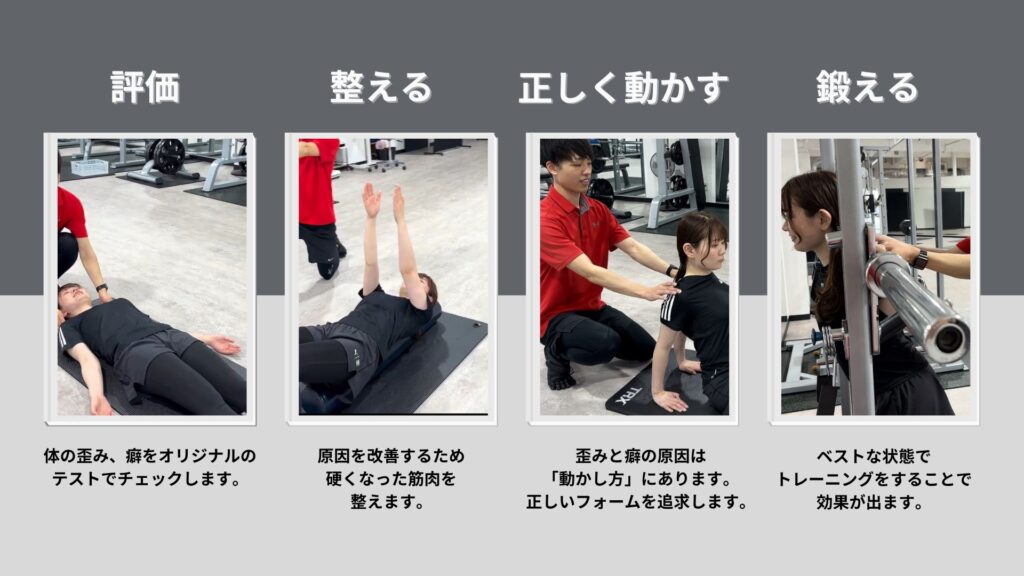 評価

体の歪み、癖をオリジナルのテストでチェックします。

整える

原因を改善するため硬くなった筋肉を整えます。

正しく動かす

TRX

歪みと癖の原因は「動かし方」にあります。正しいフォームを追求します。

鍛える

ベストな状態でトレーニングをすることで効果が出ます。